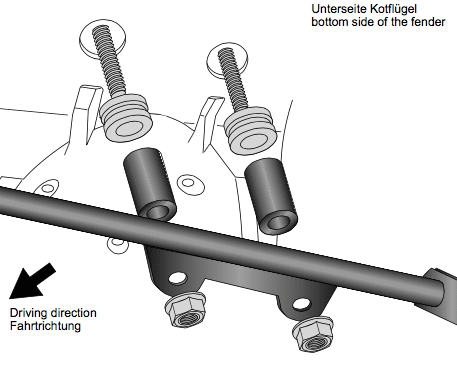 Unterseite Kotflügel
bottom side of the fender

Driving direction
Fahrtrichtung